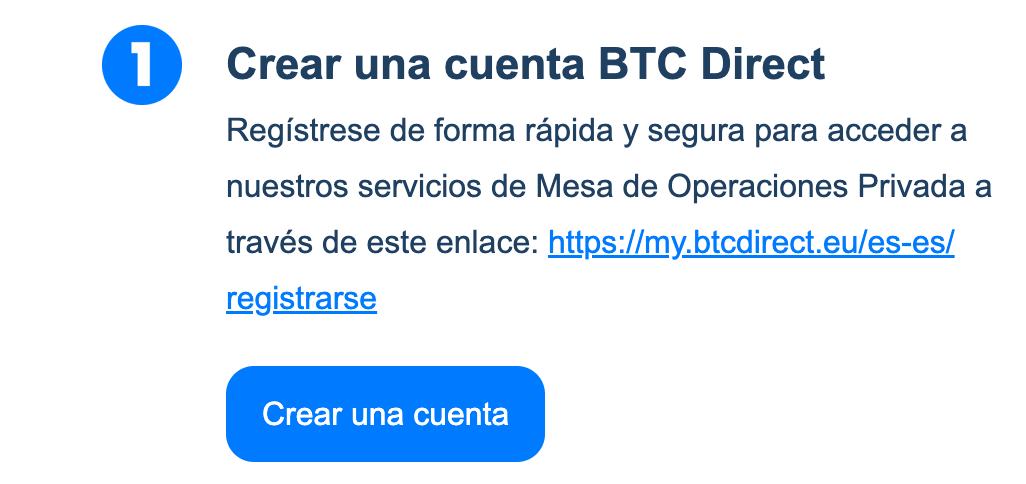 1

Crear una cuenta BTC Direct

Regístrese de forma rápida y segura para acceder a nuestros servicios de Mesa de Operaciones Privada a través de este enlace: https://my.btcdirect.eu/es-es/registrarse

Crear una cuenta